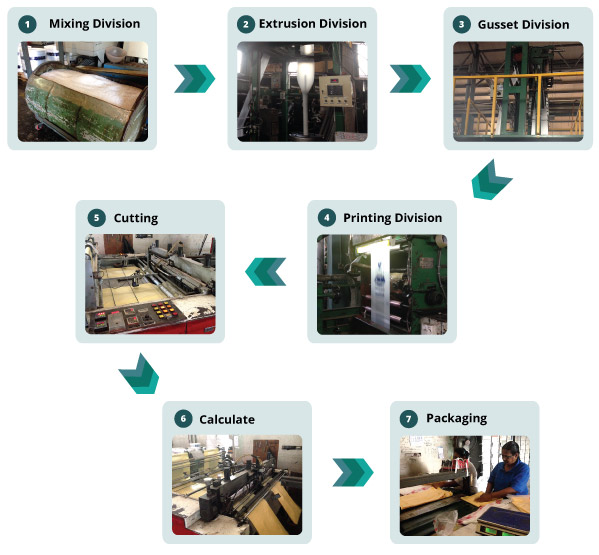 1 Mixing Division

2 Extrusion Division

3 Gusset Division

4 Printing Division

5 Cutting

6 Calculate

7 Packaging